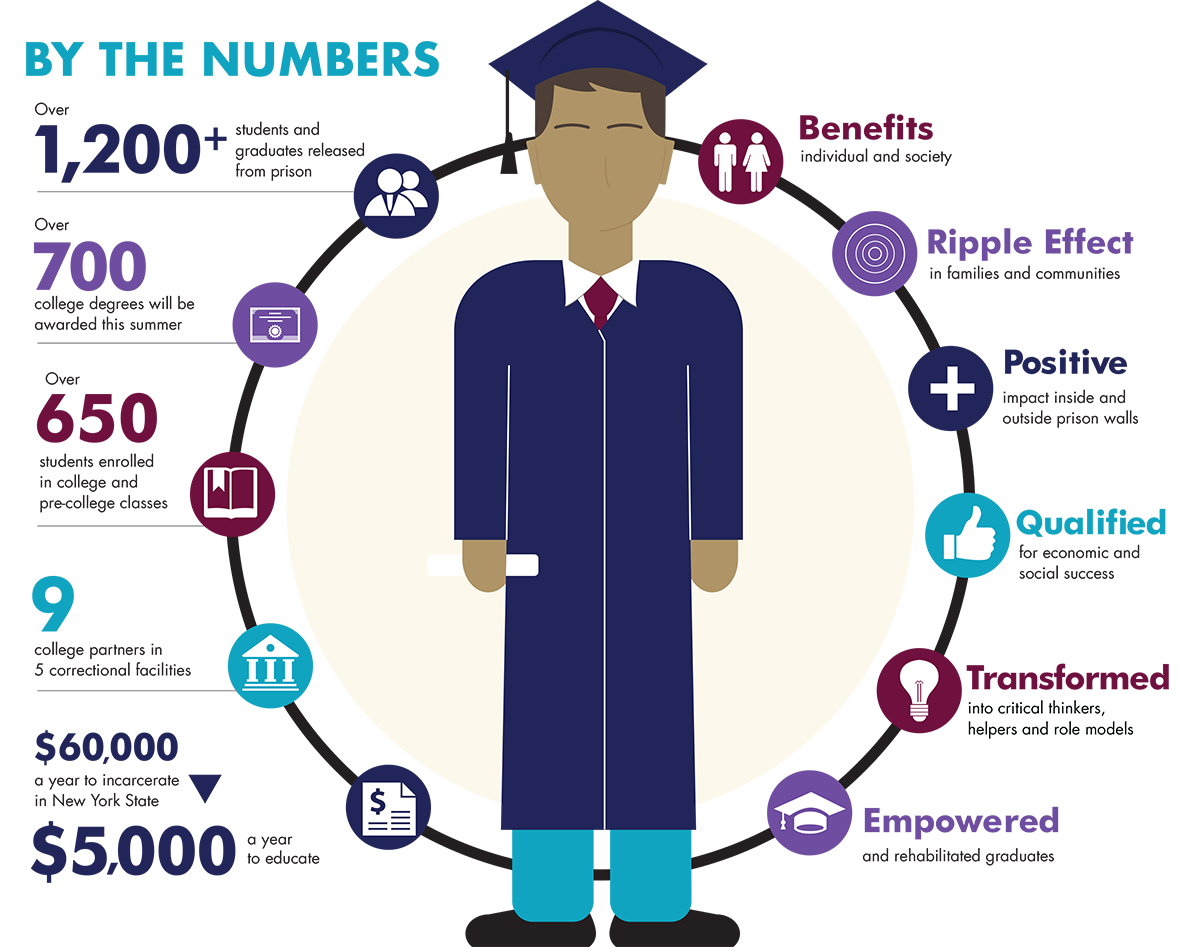 BY THE NUMBERS

Over
1,200+ students and graduates released from prison

Over
700
college degrees will be awarded this summer

Over
650
students enrolled in college and pre-college classes

9
college partners in 5 correctional facilities

$60,000
a year to incarcerate in New York State

$5,000 a year to educate

Benefits
individual and society

Ripple Effect
in families and communities

Positive
impact inside and outside prison walls

Qualified
for economic and social success

Transformed
into critical thinkers, helpers and role models

Empowered
and rehabilitated graduates